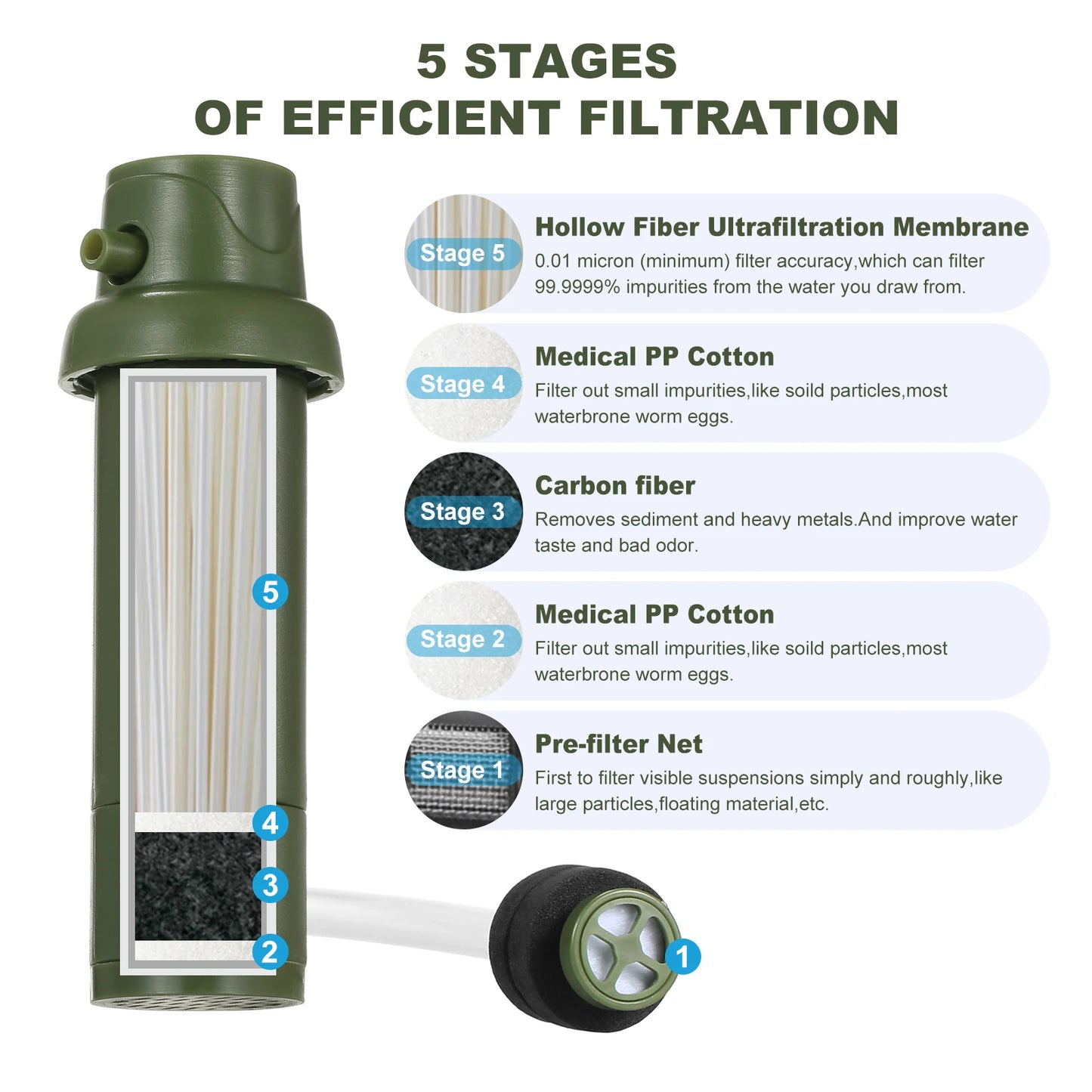 5 STAGES
OF EFFICIENT FILTRATION

Stage 5
Hollow Fiber Ultrafiltration Membrane
0.01 micron (minimum) filter accuracy,which can filter 99.9999% impurities from the water you draw from.

Stage 4
Medical PP Cotton
Filter out small impurities,like soild particles,most waterbrone worm eggs.

Stage 3
Carbon fiber
Removes sediment and heavy metals.And improve water taste and bad odor.

Stage 2
Medical PP Cotton
Filter out small impurities,like soild particles,most waterbrone worm eggs.

Stage 1
Pre-filter Net
First to filter visible suspensions simply and roughly,like large particles,floating material,etc.

5
4
3
2
1